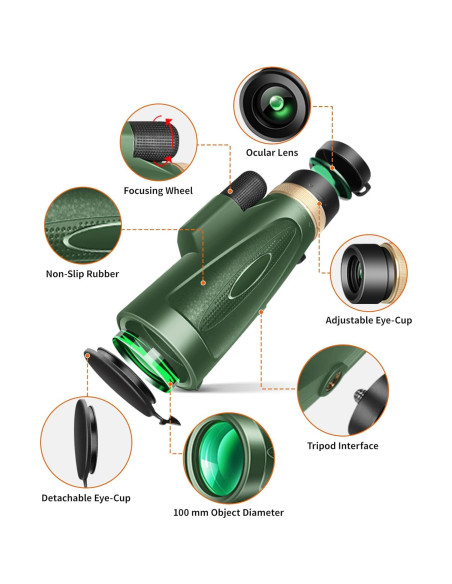 Ocular Lens

Focusing Wheel

Non-Slip Rubber

Adjustable Eye-Cup

Tripod Interface

Detachable Eye-Cup

100 mm Object Diameter