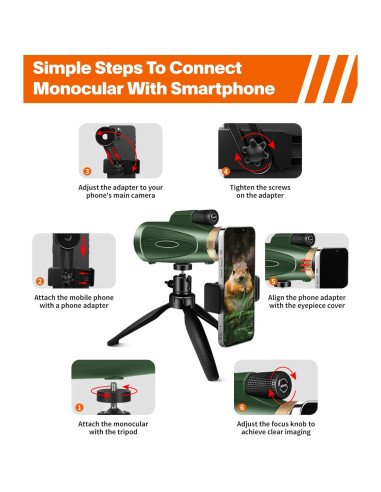 Simple Steps To Connect Monocular With Smartphone

3
Adjust the adapter to your phone's main camera

4
Tighten the screws on the adapter

2
Attach the mobile phone with a phone adapter

5
Align the phone adapter with the eyepiece cover

1
Attach the monocular with the tripod

6
Adjust the focus knob to achieve clear imaging