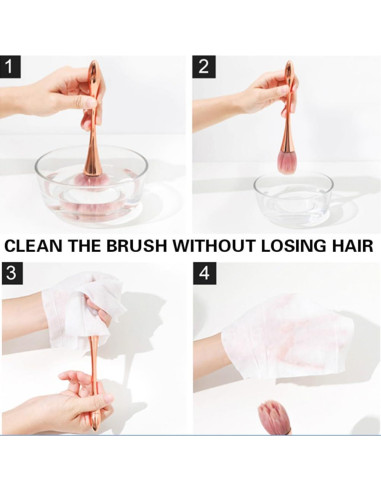 1

2

CLEAN THE BRUSH WITHOUT LOSING HAIR

3

4