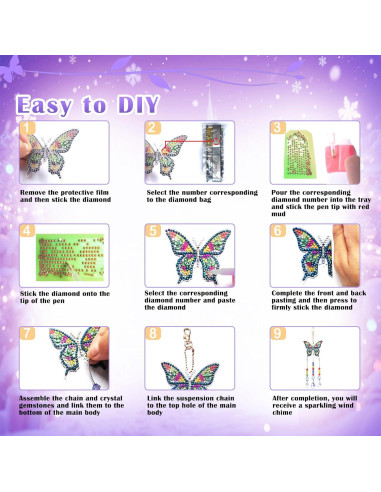 Easy to DIY

1
Remove the protective film and then stick the diamond

2
Select the number corresponding to the diamond bag

3
Pour the corresponding diamond number into the tray and stick the pen tip with red mud

4
Stick the diamond onto the tip of the pen

5
Select the corresponding diamond number and paste the diamond

6
Complete the front and back pasting and then press to firmly stick the diamond

7
Assemble the chain and crystal gemstones and link them to the bottom of the main body

8
Link the suspension chain to the top hole of the main body

9
After completion, you will receive a sparkling wind chime