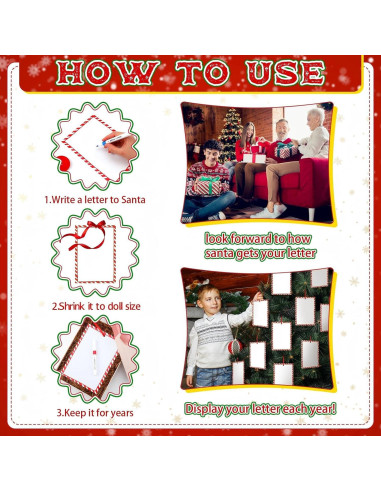 HOW TO USE

1.Write a letter to Santa

2.Shrink it to doll size

3.Keep it for years

look forward to how santa gets your letter

Display your letter each year!