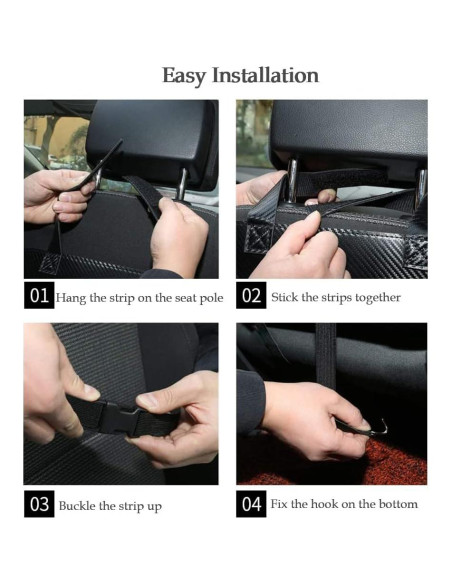 Easy Installation

01 Hang the strip on the seat pole

02 Stick the strips together

03 Buckle the strip up

04 Fix the hook on the bottom