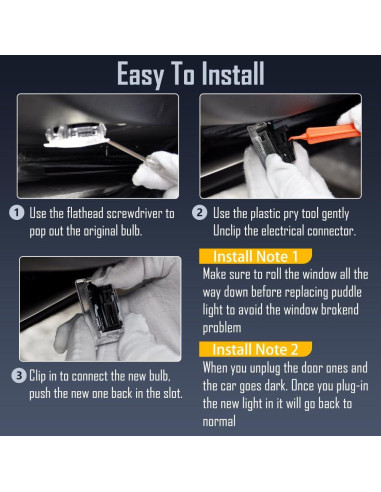 Easy To Install

1 Use the flathead screwdriver to pop out the original bulb.

2 Use the plastic pry tool gently Unclip the electrical connector.

3 Clip in to connect the new bulb, push the new one back in the slot.

Install Note 1
Make sure to roll the window all the way down before replacing puddle light to avoid the window brokend problem

Install Note 2
When you unplug the door ones and the car goes dark. Once you plug-in the new light in it will go back to normal