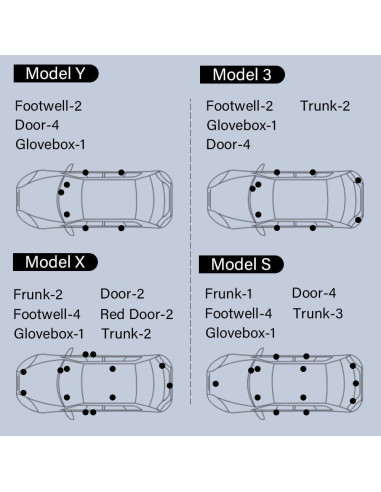 Model Y

Footwell-2
Door-4
Glovebox-1

Model 3

Footwell-2
Glovebox-1
Door-4

Trunk-2

Model X

Frunk-2
Footwell-4
Glovebox-1

Door-2
Red Door-2
Trunk-2

Model S

Frunk-1
Footwell-4
Glovebox-1

Door-4
Trunk-3