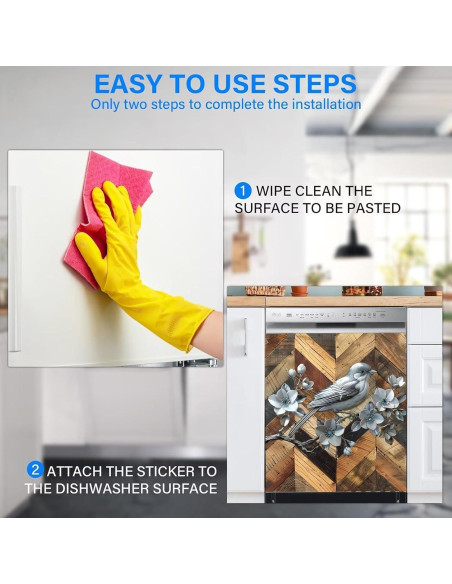 EASY TO USE STEPS
Only two steps to complete the installation

1 WIPE CLEAN THE SURFACE TO BE PASTED

2 ATTACH THE STICKER TO THE DISHWASHER SURFACE