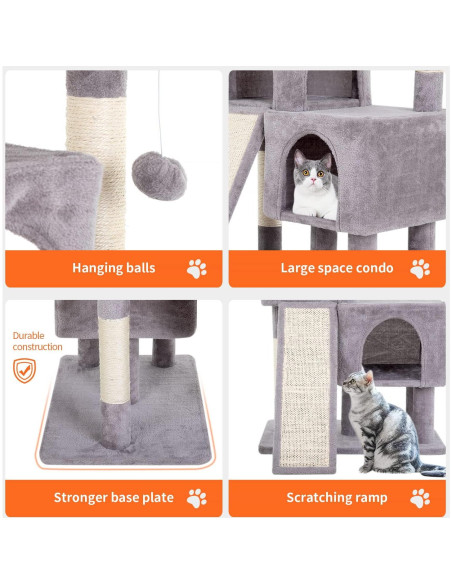 Hanging balls

Large space condo

Durable construction

Stronger base plate

Scratching ramp