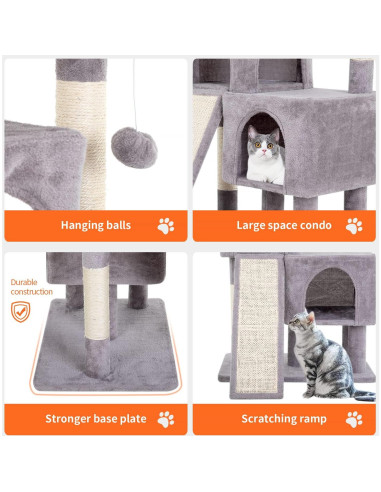 Hanging balls

Large space condo

Durable construction

Stronger base plate

Scratching ramp