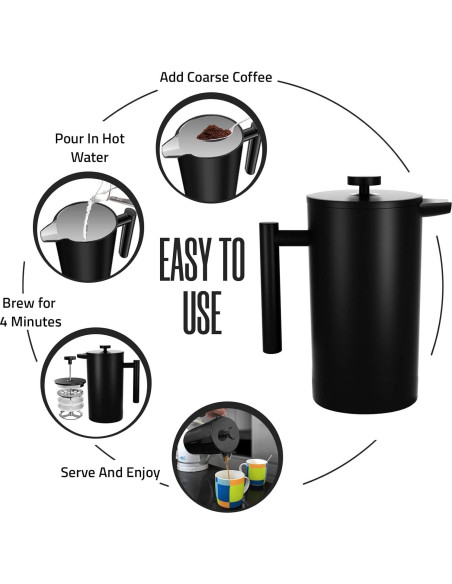 Add Coarse Coffee

Pour In Hot Water

EASY TO USE

Brew for 4 Minutes

Serve And Enjoy