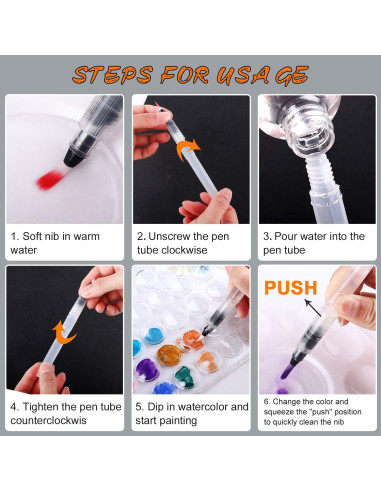 STEPS FOR USAGE

1. Soft nib in warm water

2. Unscrew the pen tube clockwise

3. Pour water into the pen tube

4. Tighten the pen tube counterclockwis

5. Dip in watercolor and start painting

PUSH

6. Change the color and squeeze the "push" position to quickly clean the nib