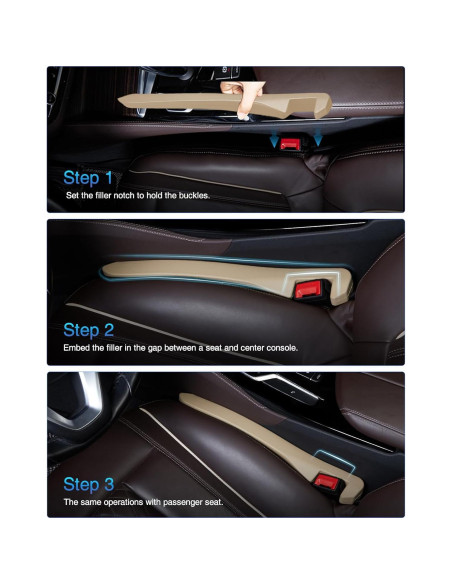 Step 1
Set the filler notch to hold the buckles.

Step 2
Embed the filler in the gap between a seat and center console.

Step 3
The same operations with passenger seat.