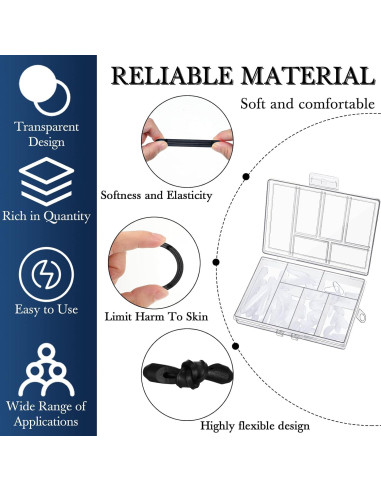 Transparent Design

Rich in Quantity

Easy to Use

Wide Range of Applications

RELIABLE MATERIAL

Soft and comfortable

Softness and Elasticity

Limit Harm To Skin

Highly flexible design