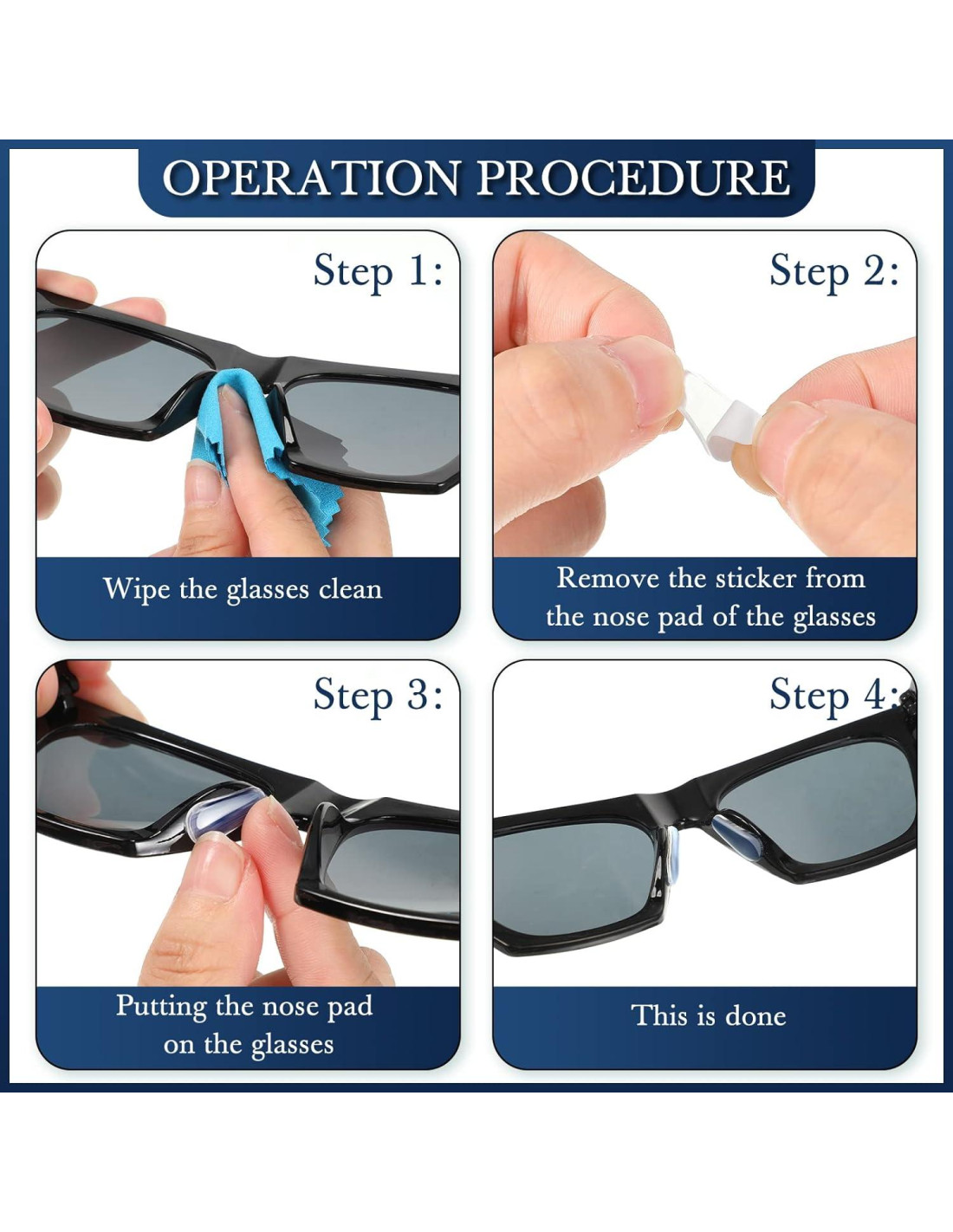 OPERATION PROCEDURE

Step 1:

Wipe the glasses clean

Step 2:

Remove the sticker from the nose pad of the glasses

Step 3:

Putting the nose pad on the glasses

Step 4:

This is done