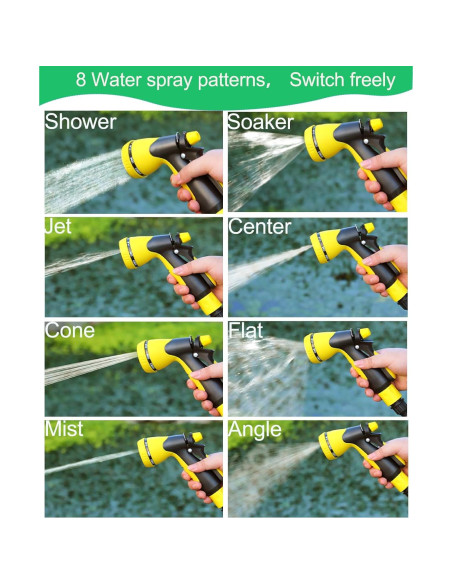 8 Water spray patterns, Switch freely

Shower

Soaker

Jet

Center

Cone

Flat

Mist

Angle