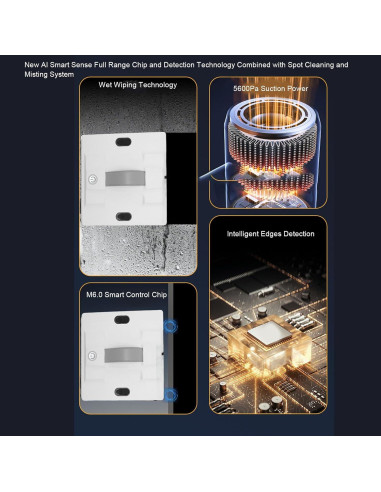 New AI Smart Sense Full Range Chip and Detection Technology Combined with Spot Cleaning and Misting System

Wet Wiping Technology

5600Pa Suction Power

Intelligent Edges Detection

M6.0 Smart Control Chip