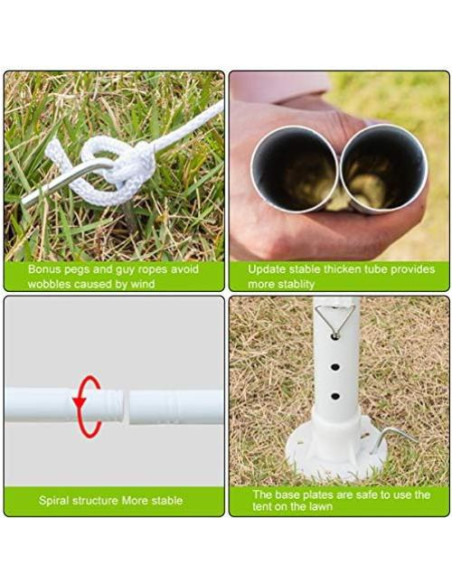 Bonus pegs and guy ropes avoid wobbles caused by wind

Update stable thicken tube provides more stablity

Spiral structure More stable

The base plates are safe to use the tent on the lawn