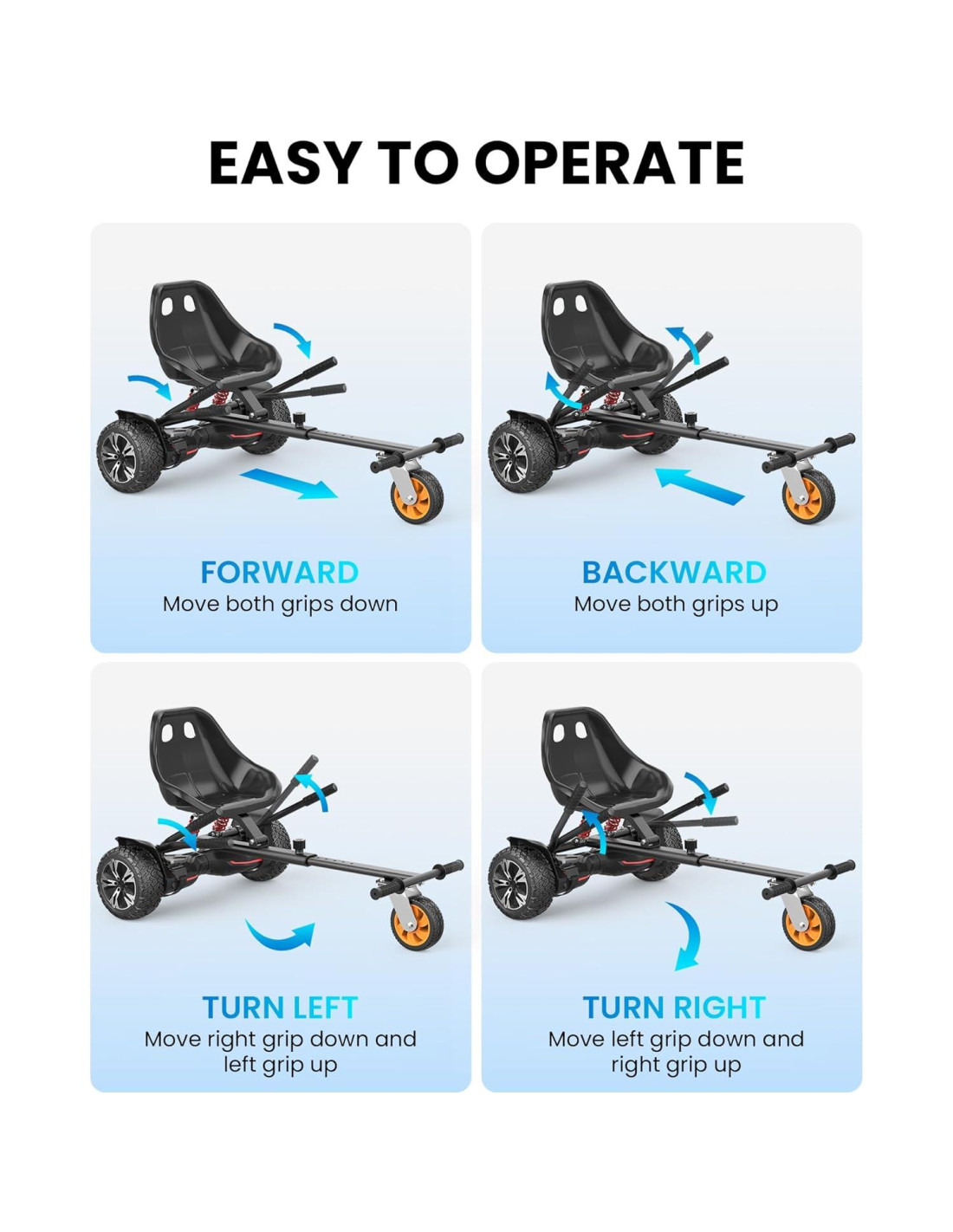 EASY TO OPERATE

FORWARD
Move both grips down

BACKWARD
Move both grips up

TURN LEFT
Move right grip down and left grip up

TURN RIGHT
Move left grip down and right grip up