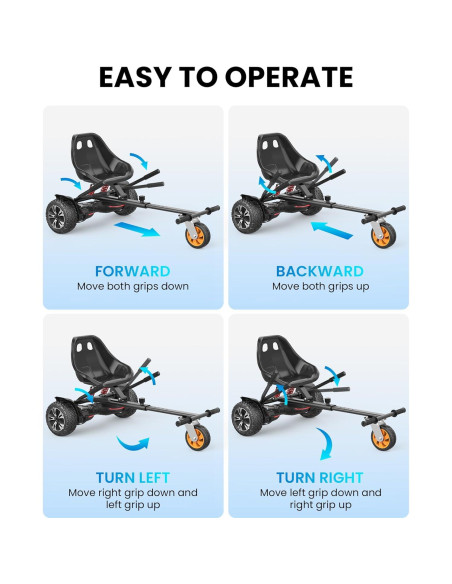 EASY TO OPERATE

FORWARD
Move both grips down

BACKWARD
Move both grips up

TURN LEFT
Move right grip down and left grip up

TURN RIGHT
Move left grip down and right grip up