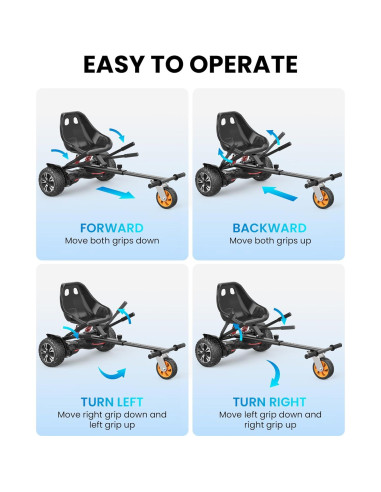 EASY TO OPERATE

FORWARD
Move both grips down

BACKWARD
Move both grips up

TURN LEFT
Move right grip down and left grip up

TURN RIGHT
Move left grip down and right grip up