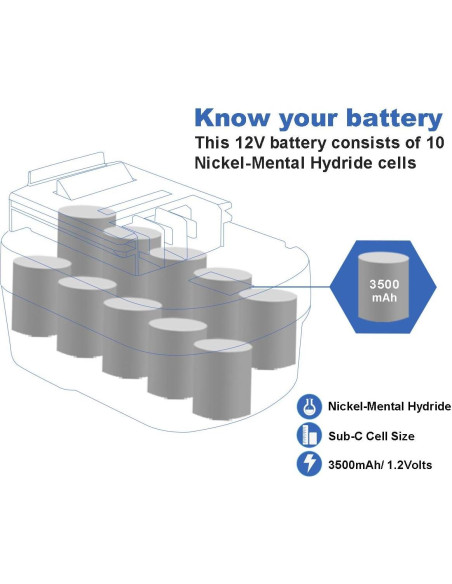 Know your battery
This 12V battery consists of 10 Nickel-Mental Hydride cells

3500 mAh

Nickel-Mental Hydride
Sub-C Cell Size
3500mAh/ 1.2Volts