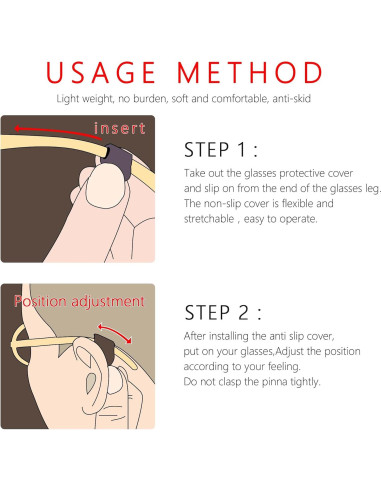 USAGE METHOD

Light weight, no burden, soft and comfortable, anti-skid

insert

STEP 1 :

Take out the glasses protective cover and slip on from the end of the glasses leg. The non-slip cover is flexible and stretchable , easy to operate.

Position adjustment

STEP 2 :

After installing the anti slip cover, put on your glasses,Adjust the position according to your feeling. Do not clasp the pinna tightly.