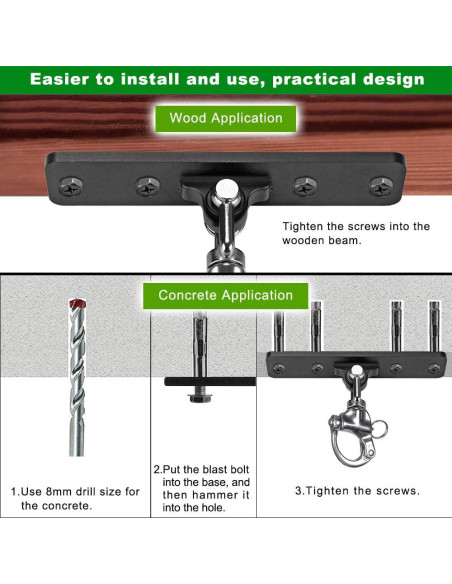 Easier to install and use, practical design

Wood Application

Tighten the screws into the wooden beam.

Concrete Application

1.Use 8mm drill size for the concrete.

2.Put the blast bolt into the base, and then hammer it into the hole.

3.Tighten the screws.