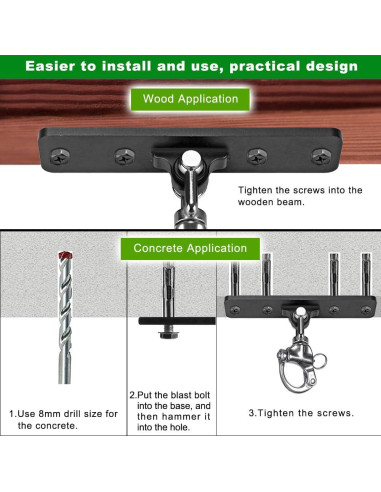 Easier to install and use, practical design

Wood Application

Tighten the screws into the wooden beam.

Concrete Application

1.Use 8mm drill size for the concrete.

2.Put the blast bolt into the base, and then hammer it into the hole.

3.Tighten the screws.