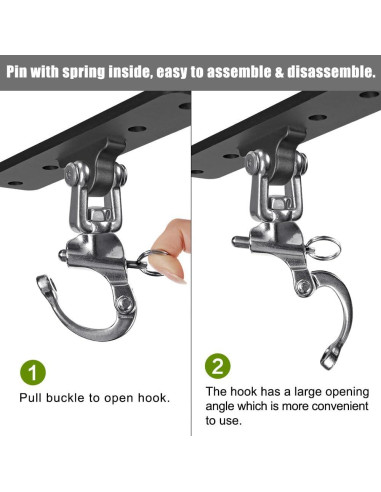 Pin with spring inside, easy to assemble & disassemble.

1

Pull buckle to open hook.

2

The hook has a large opening angle which is more convenient to use.