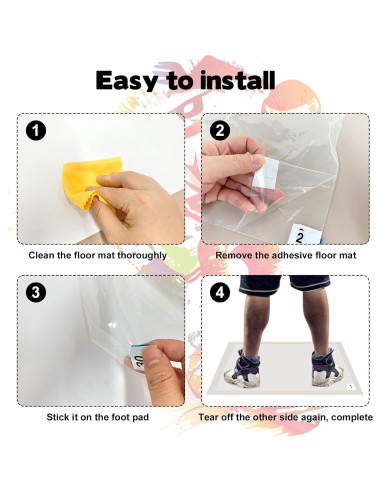 Easy to install

1

Clean the floor mat thoroughly

2

2

Remove the adhesive floor mat

3

30

Stick it on the foot pad

4

1

Tear off the other side again, complete