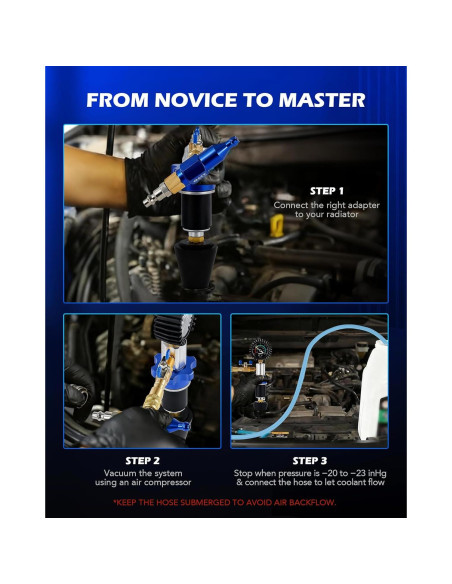 FROM NOVICE TO MASTER

STEP 1
Connect the right adapter to your radiator

STEP 2
Vacuum the system using an air compressor

STEP 3
Stop when pressure is –20 to –23 inHg & connect the hose to let coolant flow

*KEEP THE HOSE SUBMERGED TO AVOID AIR BACKFLOW.