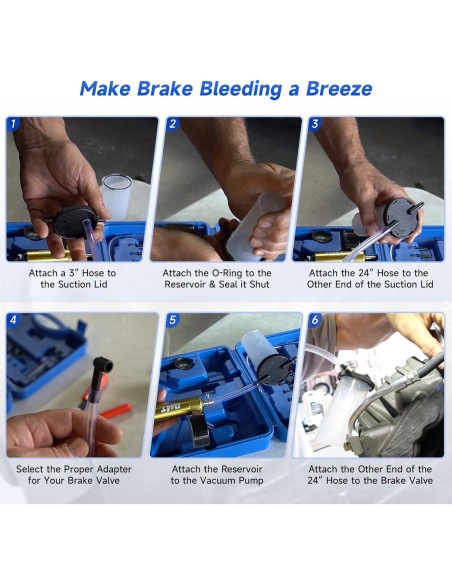 Make Brake Bleeding a Breeze

1

Attach a 3" Hose to the Suction Lid

2

Attach the O-Ring to the Reservoir & Seal it Shut

3

Attach the 24" Hose to the Other End of the Suction Lid

4

Select the Proper Adapter for Your Brake Valve

5

OMT

Attach the Reservoir to the Vacuum Pump

6

Attach the Other End of the 24" Hose to the Brake Valve