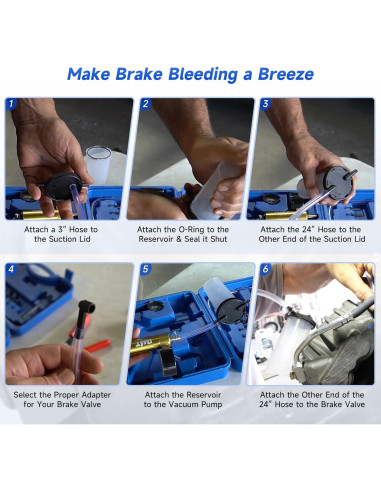 Make Brake Bleeding a Breeze

1
Attach a 3" Hose to the Suction Lid

2
Attach the O-Ring to the Reservoir & Seal it Shut

3
Attach the 24" Hose to the Other End of the Suction Lid

4
Select the Proper Adapter for Your Brake Valve

5
Attach the Reservoir to the Vacuum Pump

6
Attach the Other End of the 24" Hose to the Brake Valve