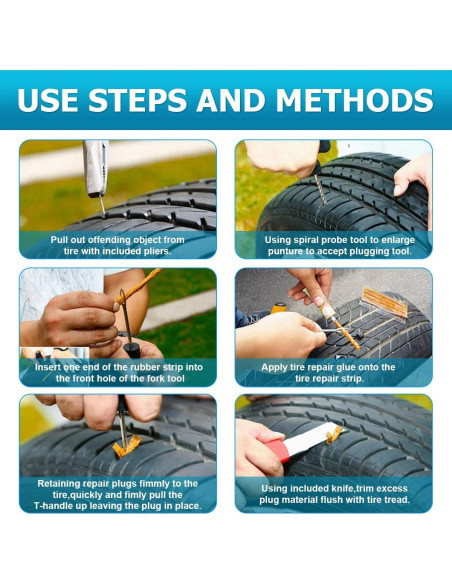 USE STEPS AND METHODS

Pull out offending object from tire with included pliers.

Using spiral probe tool to enlarge punture to accept plugging tool.

Insert one end of the rubber strip into the front hole of the fork tool

Apply tire repair glue onto the tire repair strip.

Retaining repair plugs fimmly to the tire,quickly and fimly pull the T-handle up leaving the plug in place.

Using included knife,trim excess plug material flush with tire tread.