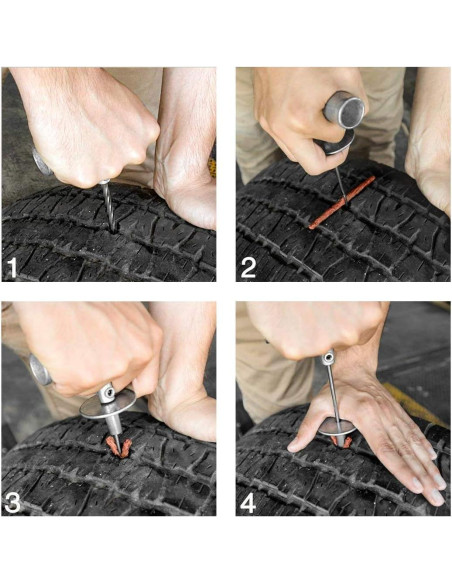 1

2

3

4