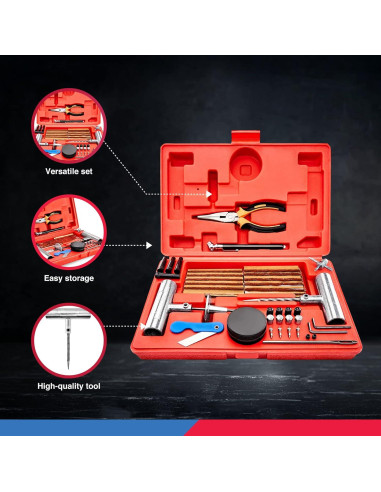 Versatile set

Easy storage

High-quality tool