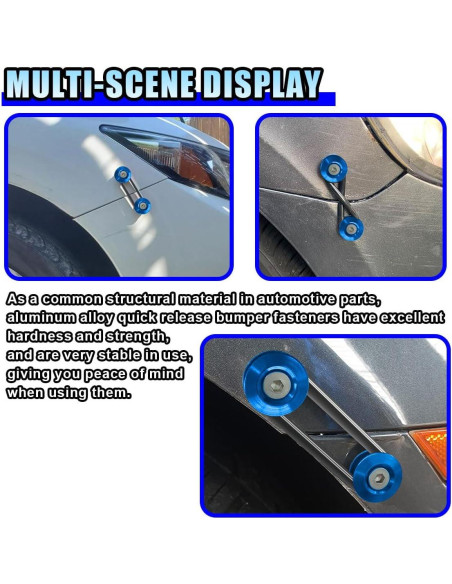 MULTI-SCENE DISPLAY

As a common structural material in automotive parts, aluminum alloy quick release bumper fasteners have excellent hardness and strength, and are very stable in use, giving you peace of mind when using them.