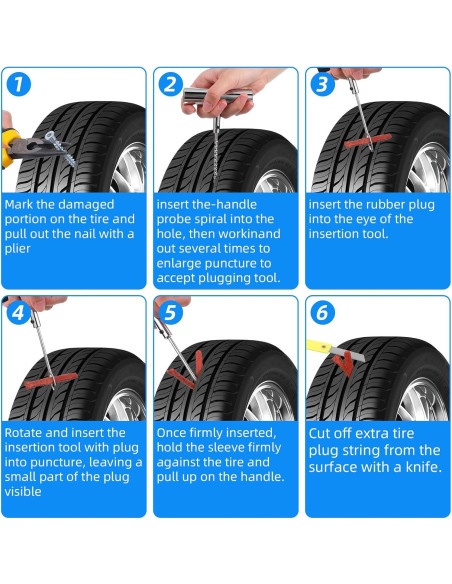 1
Mark the damaged portion on the tire and pull out the nail with a plier

2
insert the-handle probe spiral into the hole, then workinand out several times to enlarge puncture to accept plugging tool.

3
insert the rubber plug into the eye of the insertion tool.

4
Rotate and insert the insertion tool with plug into puncture, leaving a small part of the plug visible

5
Once firmly inserted, hold the sleeve firmly against the tire and pull up on the handle.

6
Cut off extra tire plug string from the surface with a knife.