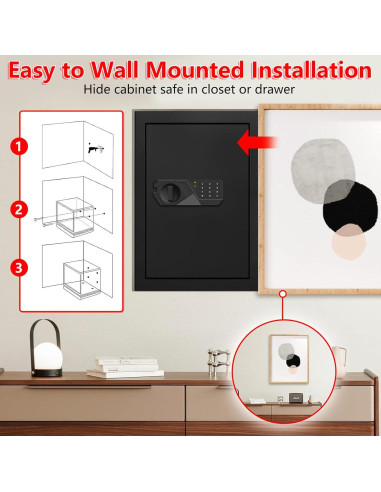 Easy to Wall Mounted Installation
Hide cabinet safe in closet or drawer

1

2

3