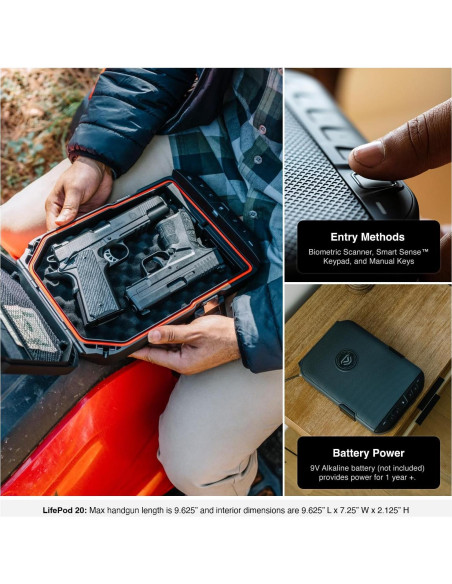 Entry Methods
Biometric Scanner, Smart Sense™ Keypad, and Manual Keys

Battery Power
9V Alkaline battery (not included) provides power for 1 year +.

LifePod 20: Max handgun length is 9.625" and interior dimensions are 9.625" L x 7.25" W x 2.125" H