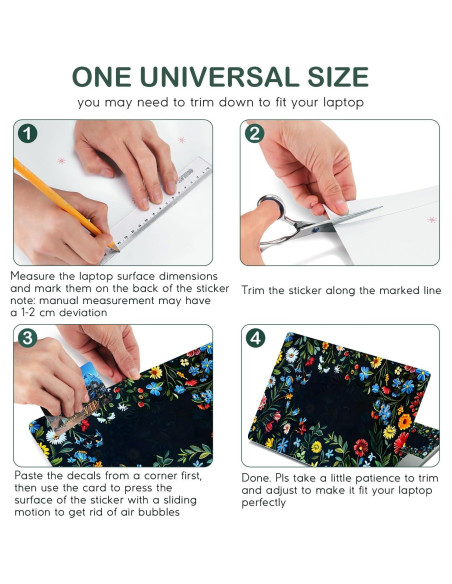 ONE UNIVERSAL SIZE
you may need to trim down to fit your laptop

1

Measure the laptop surface dimensions and mark them on the back of the sticker
note: manual measurement may have a 1-2 cm deviation

2

Trim the sticker along the marked line

3

Paste the decals from a corner first, then use the card to press the surface of the sticker with a sliding motion to get rid of air bubbles

4

Done. Pls take a little patience to trim and adjust to make it fit your laptop perfectly