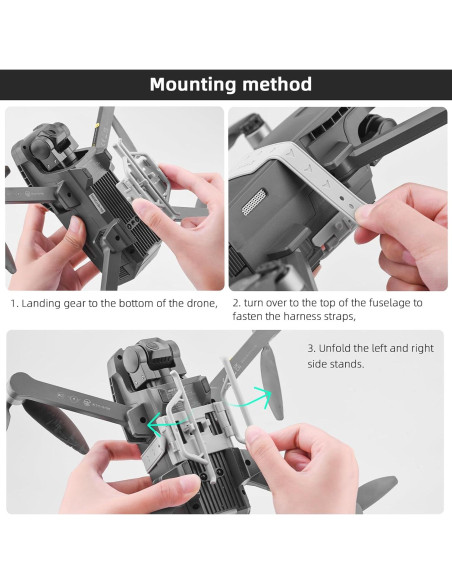 Mounting method

1. Landing gear to the bottom of the drone,

2. turn over to the top of the fuselage to fasten the harness straps,

3. Unfold the left and right side stands.