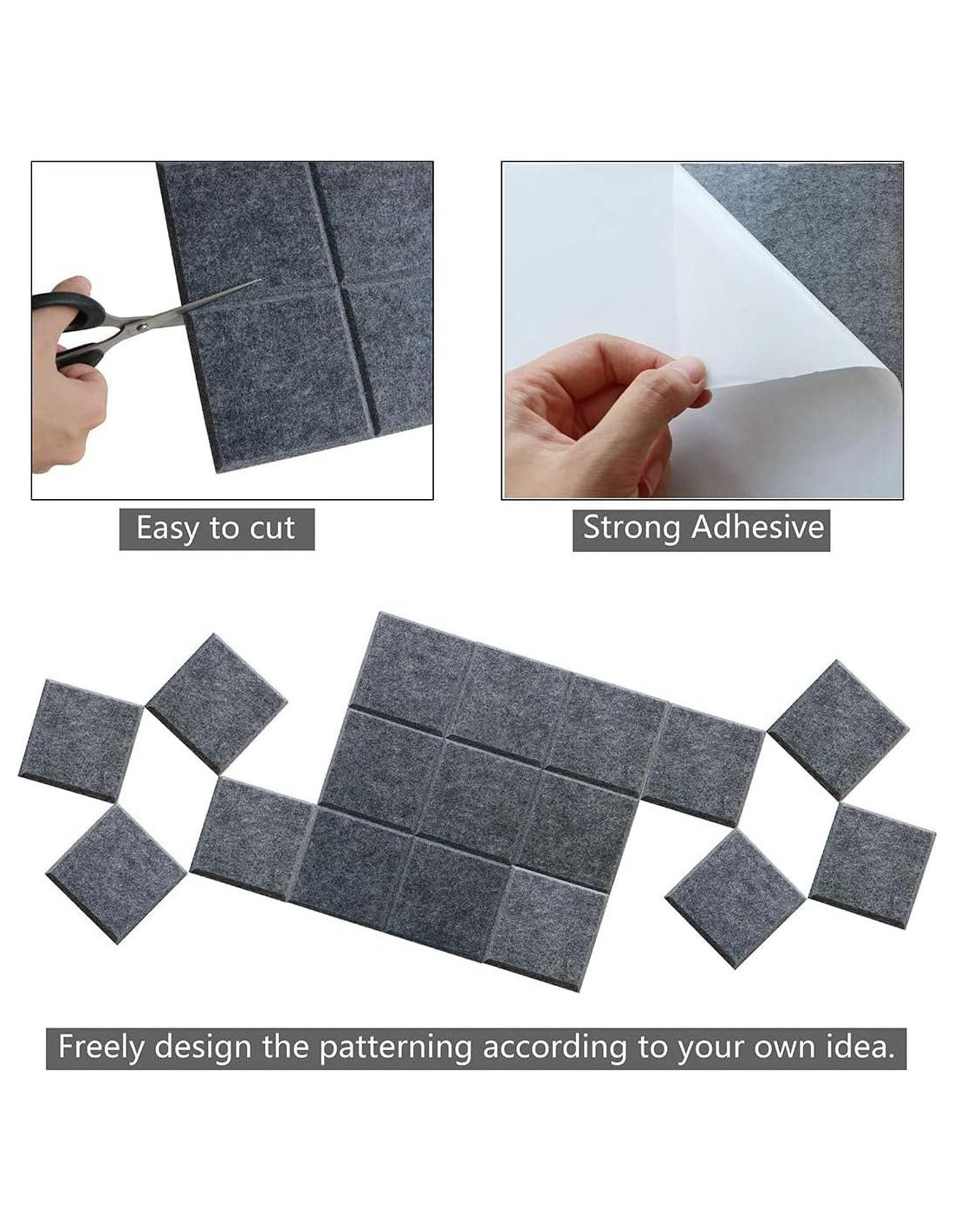 Easy to cut

Strong Adhesive

Freely design the patterning according to your own idea.