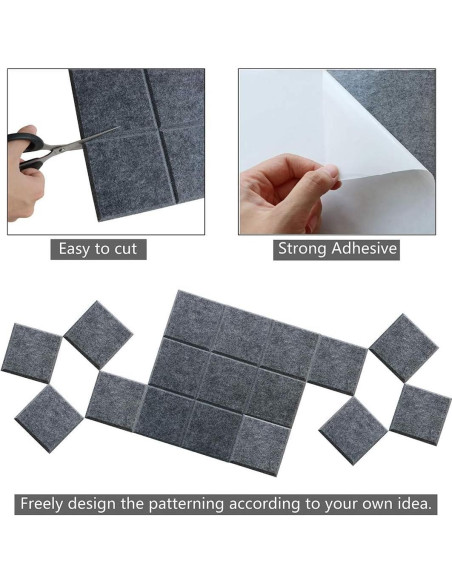 Easy to cut

Strong Adhesive

Freely design the patterning according to your own idea.