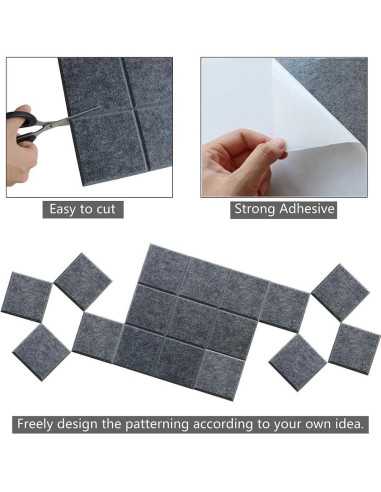 Easy to cut

Strong Adhesive

Freely design the patterning according to your own idea.