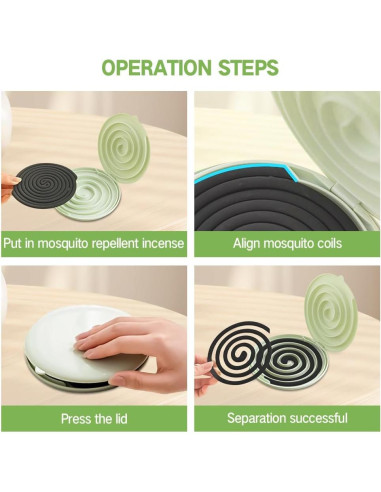 OPERATION STEPS

Put in mosquito repellent incense

Align mosquito coils

Press the lid

Separation successful