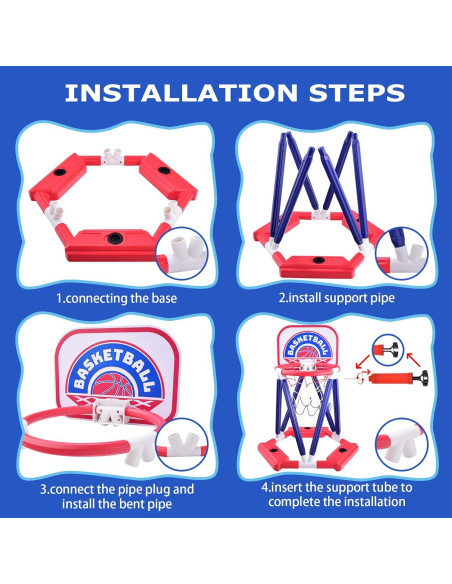 INSTALLATION STEPS

1.connecting the base

2.install support pipe

BASKETBALL

3.connect the pipe plug and install the bent pipe

BASKETBALL

4.insert the support tube to complete the installation