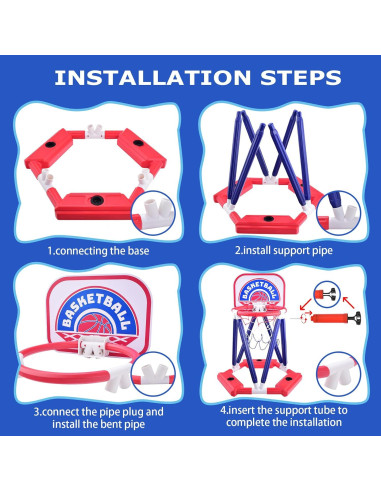 INSTALLATION STEPS

1.connecting the base

2.install support pipe

BASKETBALL

3.connect the pipe plug and install the bent pipe

BASKETBALL

4.insert the support tube to complete the installation