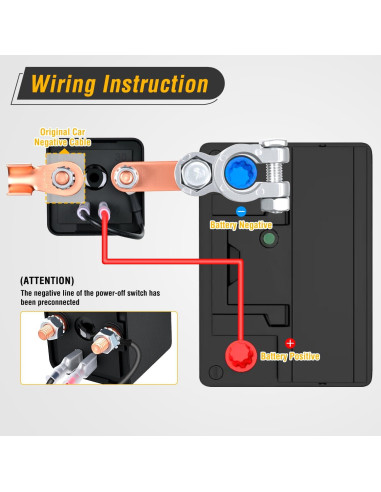 Wiring Instruction

Original Car Negative Cable

Battery Negative

(ATTENTION)
The negative line of the power-off switch has been preconnected

Battery Positive