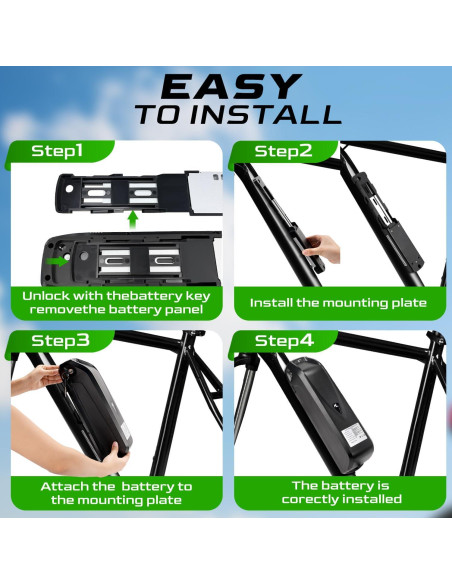 EASY
TO INSTALL

Step1

Unlock with thebattery key removethe battery panel

Step2

Install the mounting plate

Step3

Attach the battery to the mounting plate

Step4

The battery is corectly installed