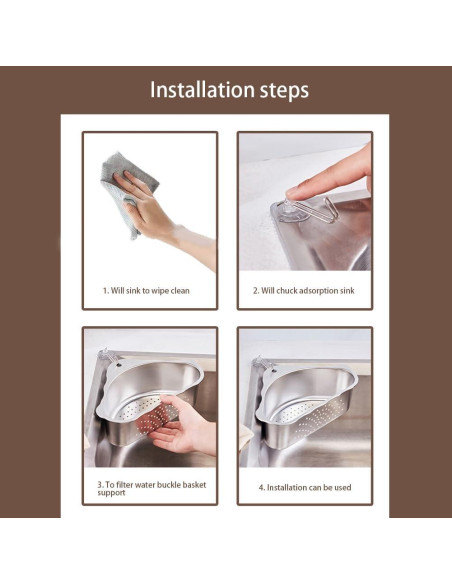 Installation steps

1. Will sink to wipe clean

2. Will chuck adsorption sink

3. To filter water buckle basket support

4. Installation can be used