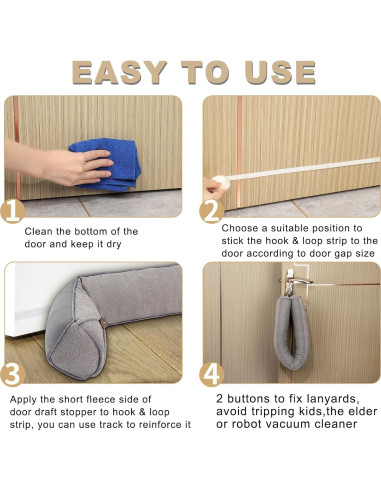 EASY TO USE

1

Clean the bottom of the door and keep it dry

2

Choose a suitable position to stick the hook & loop strip to the door according to door gap size

3

Apply the short fleece side of door draft stopper to hook & loop strip, you can use track to reinforce it

4

2 buttons to fix lanyards, avoid tripping kids,the elder or robot vacuum cleaner